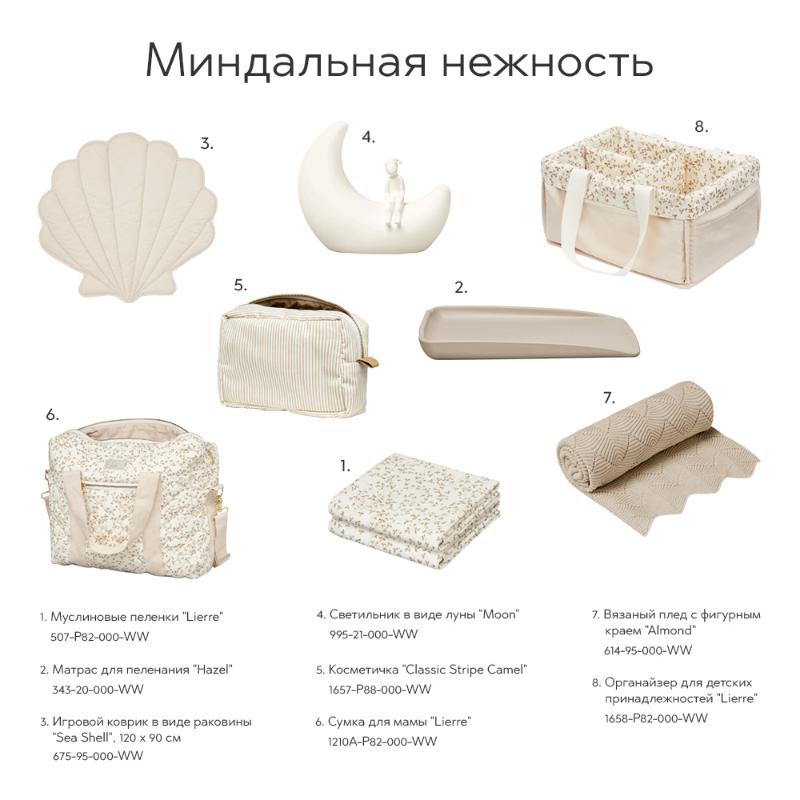 Миндальная нежность

3.

4.

8.

5.

2.

6.

7.

1.

1. Муслиновые пеленки "Lierre"
507-P82-000-WW

2. Матрас для пеленания "Hazel"
343-20-000-WW

3. Игровой коврик в виде раковины "Sea Shell", 120 x 90 см
675-95-000-WW

4. Светильник в виде луны "Moon"
995-21-000-WW

5. Косметичка "Classic Stripe Camel"
1657-P88-000-WW

6. Сумка для мамы "Lierre"
1210A-P82-000-WW

7. Вязаный плед с фигурным краем "Almond"
614-95-000-WW

8. Органайзер для детских принадлежностей "Lierre"
1658-P82-000-WW